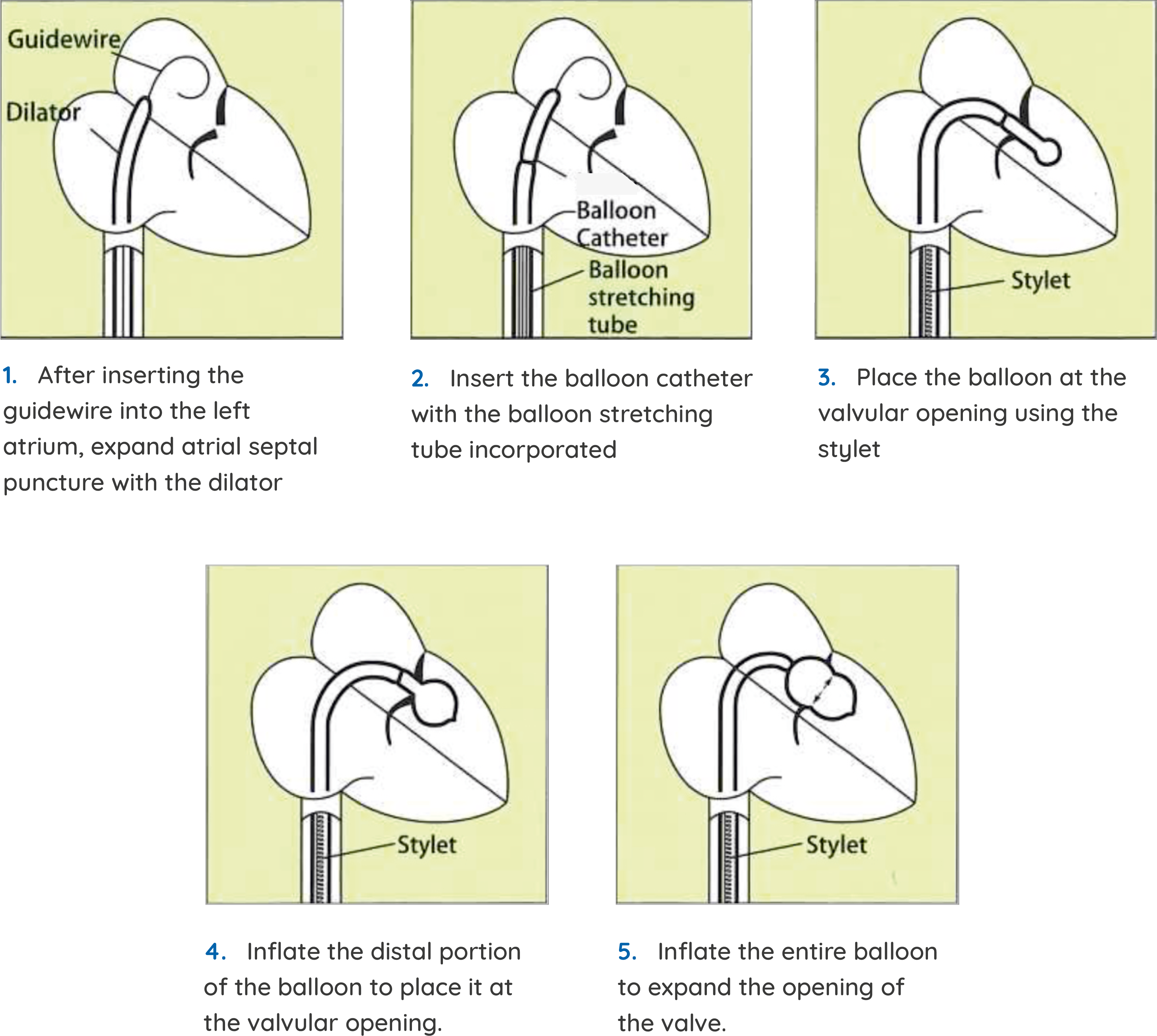 Guidewire

Dilator

1. After inserting the guidewire into the left atrium, expand atrial septal puncture with the dilator

Balloon Catheter

Balloon stretching tube

2. Insert the balloon catheter with the balloon stretching tube incorporated

Stylet

3. Place the balloon at the valvular opening using the stylet

Stylet

4. Inflate the distal portion of the balloon to place it at the valvular opening.

Stylet

5. Inflate the entire balloon to expand the opening of the valve.